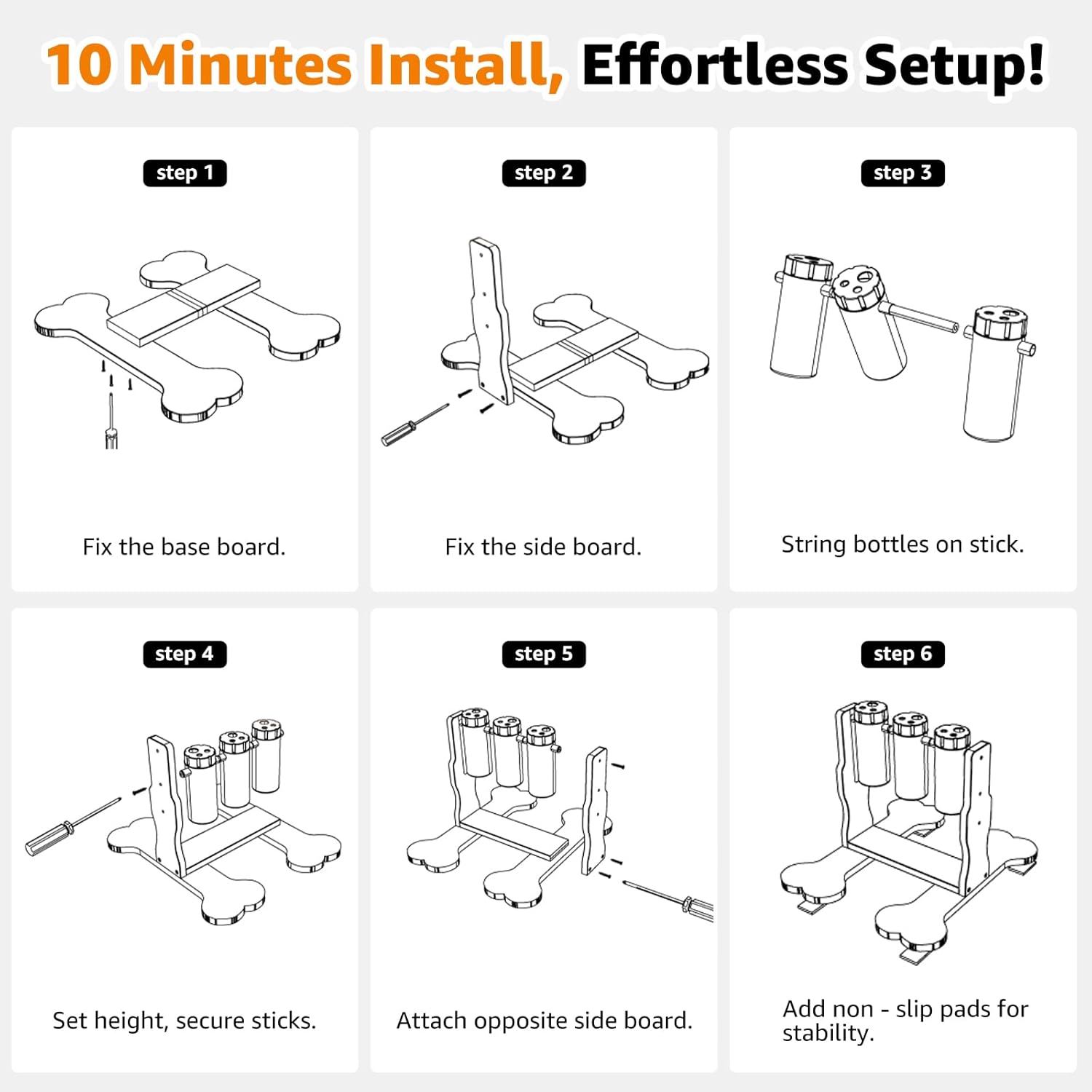 10 Minutes Install, Effortless Setup!

step 1

Fix the base board.

step 2

Fix the side board.

step 3

String bottles on stick.

step 4

Set height, secure sticks.

step 5

Attach opposite side board.

step 6

Add non - slip pads for stability.